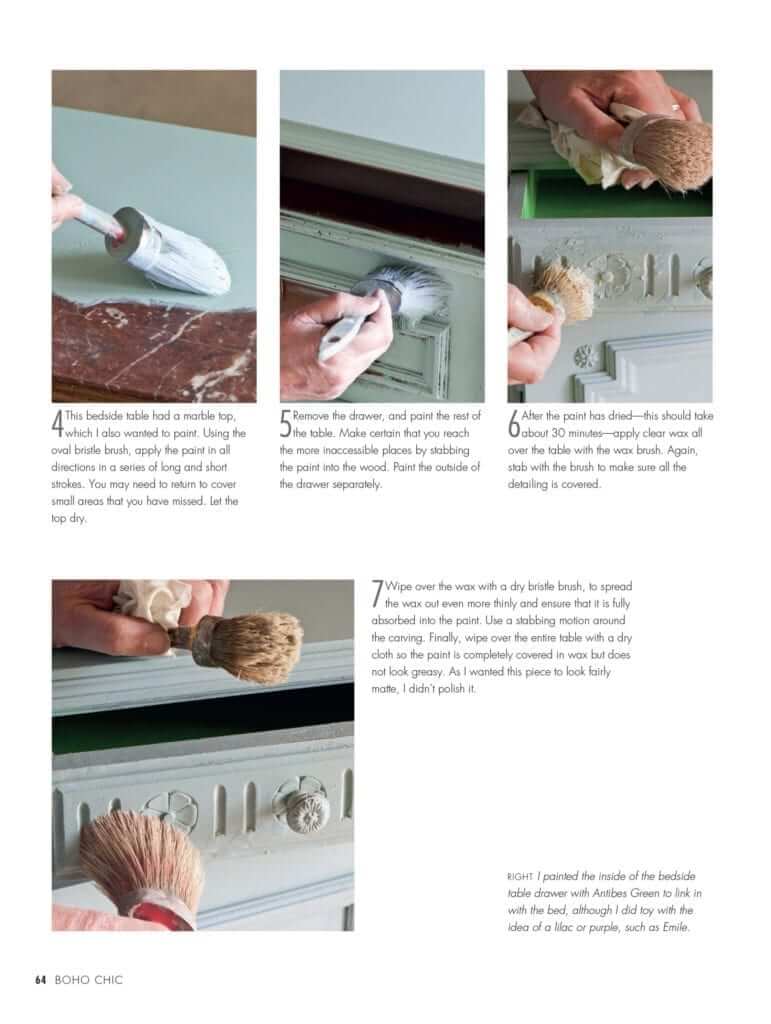 4 This bedside table had a marble top, which I also wanted to paint. Using the oval bristle brush, apply the paint in all directions in a series of long and short strokes. You may need to return to cover small areas that you have missed. Let the top dry.

5 Remove the drawer, and paint the rest of the table. Make certain that you reach the more inaccessible places by stabbing the paint into the wood. Paint the outside of the drawer separately.

6 After the paint has dried—this should take about 30 minutes—apply clear wax all over the table with the wax brush. Again, stab with the brush to make sure all the detailing is covered.

7 Wipe over the wax with a dry bristle brush, to spread the wax out even more thinly and ensure that it is fully absorbed into the paint. Use a stabbing motion around the carving. Finally, wipe over the entire table with a dry cloth so the paint is completely covered in wax but does not look greasy. As I wanted this piece to look fairly matte, I didn't polish it.

RIGHT I painted the inside of the bedside table drawer with Antibes Green to link in with the bed, although I did toy with the idea of a lilac or purple, such as Emile.

64 BOHO CHIC